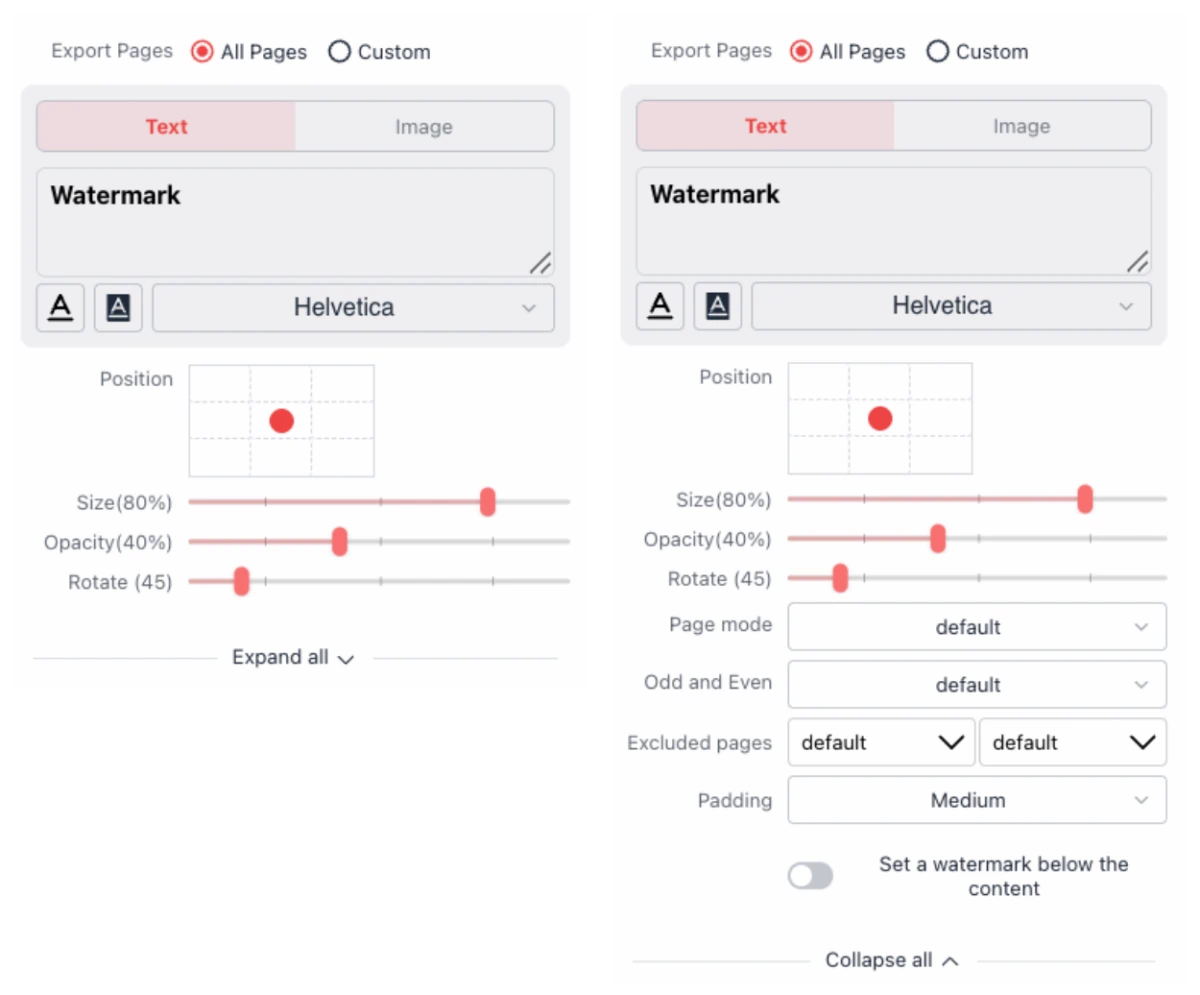 Export Pages All Pages Custom

Text Image

Watermark

A A Helvetica

Position

Size(80%)

Opacity(40%)

Rotate (45)

Expand all

Export Pages All Pages Custom

Text Image

Watermark

A A Helvetica

Position

Size(80%)

Opacity(40%)

Rotate (45)

Page mode default

Odd and Even default

Excluded pages default default

Padding Medium

Set a watermark below the content

Collapse all